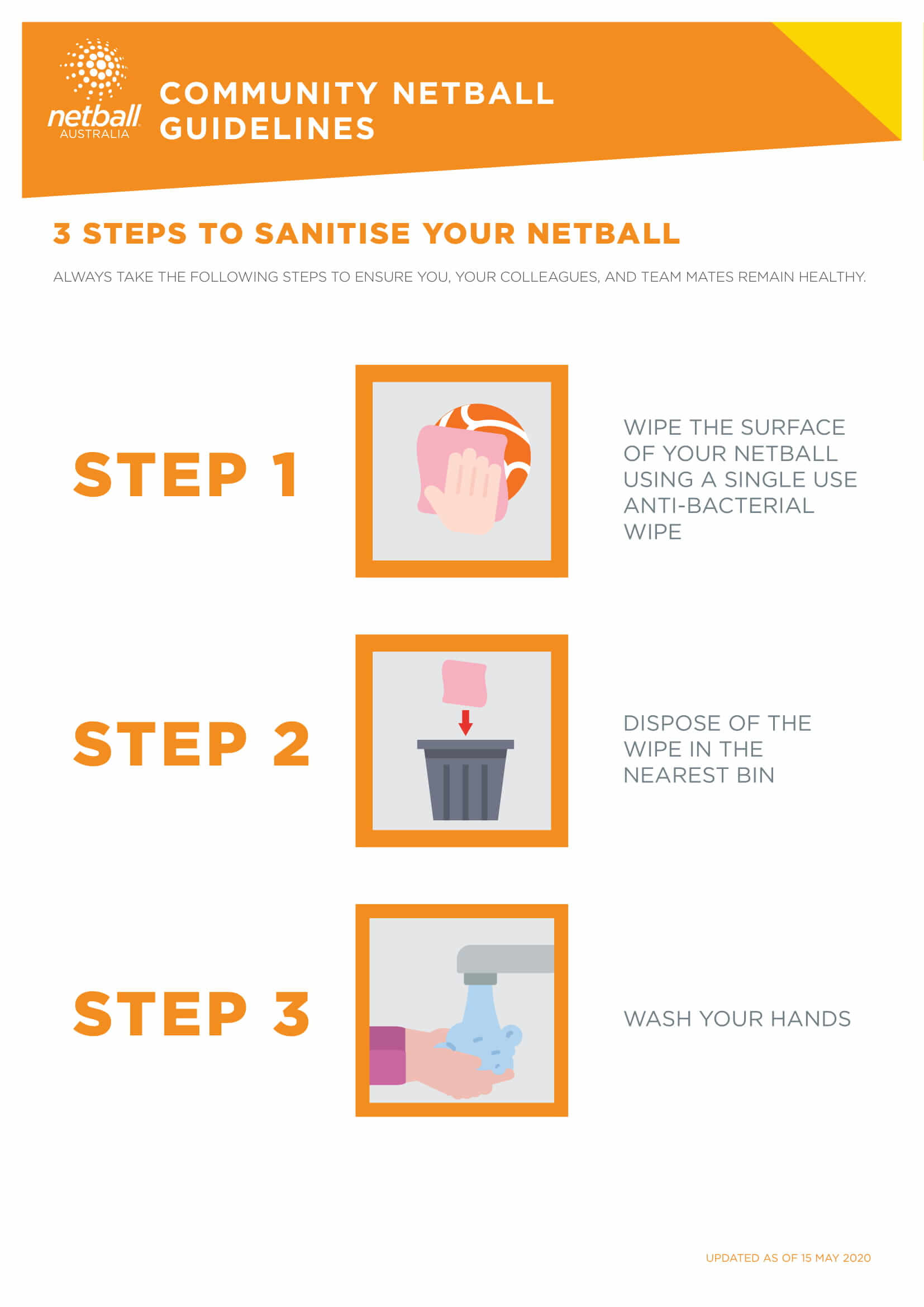 netball AUSTRALIA

COMMUNITY NETBALL GUIDELINES

3 STEPS TO SANITISE YOUR NETBALL

ALWAYS TAKE THE FOLLOWING STEPS TO ENSURE YOU, YOUR COLLEAGUES, AND TEAM MATES REMAIN HEALTHY.

STEP 1

WIPE THE SURFACE OF YOUR NETBALL USING A SINGLE USE ANTI-BACTERIAL WIPE

STEP 2

DISPOSE OF THE WIPE IN THE NEAREST BIN

STEP 3

WASH YOUR HANDS

UPDATED AS OF 15 MAY 2020